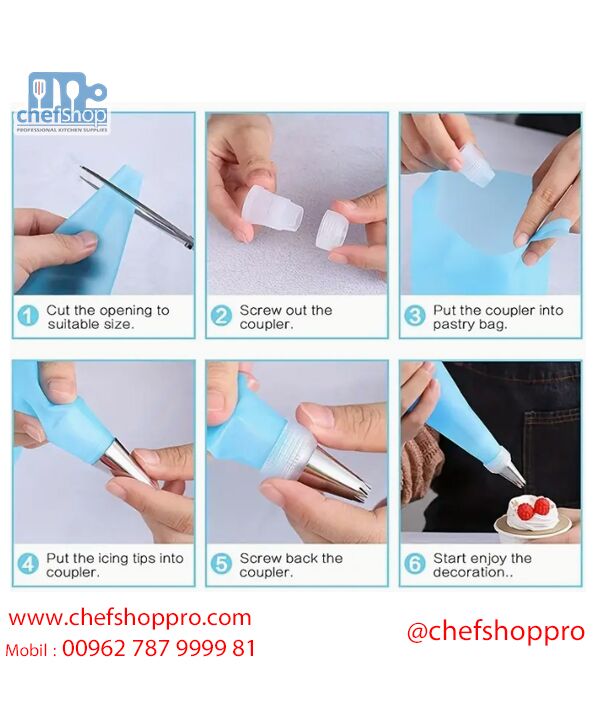 chefshop
PROFESSIONAL KITCHEN SUPPLIES

1 Cut the opening to suitable size.

2 Screw out the coupler.

3 Put the coupler into pastry bag.

4 Put the icing tips into coupler.

5 Screw back the coupler.

6 Start enjoy the decoration..

www.chefshoppro.com
Mobil : 00962 787 9999 81

@chefshoppro